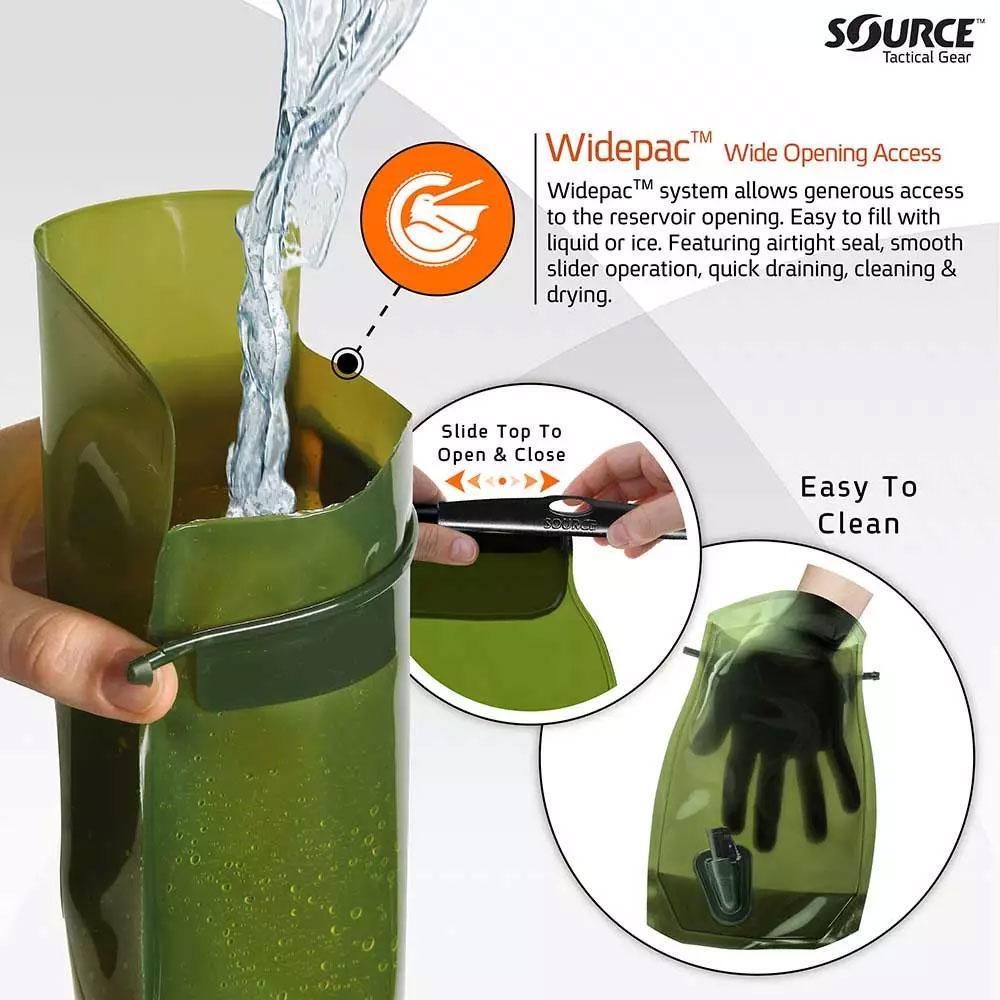 SOURCE™
Tactical Gear

Widepac™ Wide Opening Access

Widepac™ system allows generous access to the reservoir opening. Easy to fill with liquid or ice. Featuring airtight seal, smooth slider operation, quick draining, cleaning & drying.

Slide Top To Open & Close

SOURCE

Easy To Clean