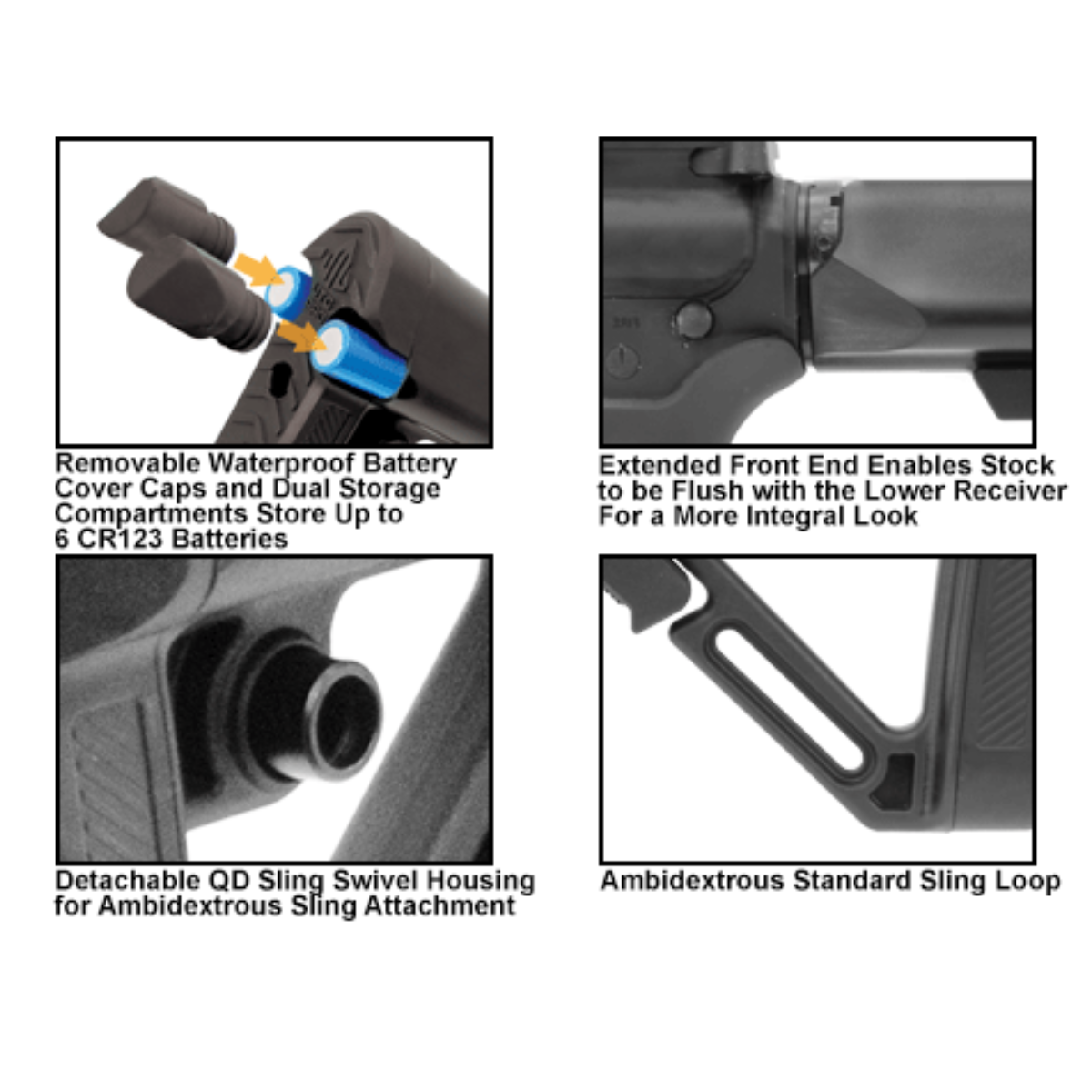 Removable Waterproof Battery Cover Caps and Dual Storage Compartments Store Up to 6 CR123 Batteries

Extended Front End Enables Stock to be Flush with the Lower Receiver For a More Integral Look

Detachable QD Sling Swivel Housing for Ambidextrous Sling Attachment

Ambidextrous Standard Sling Loop